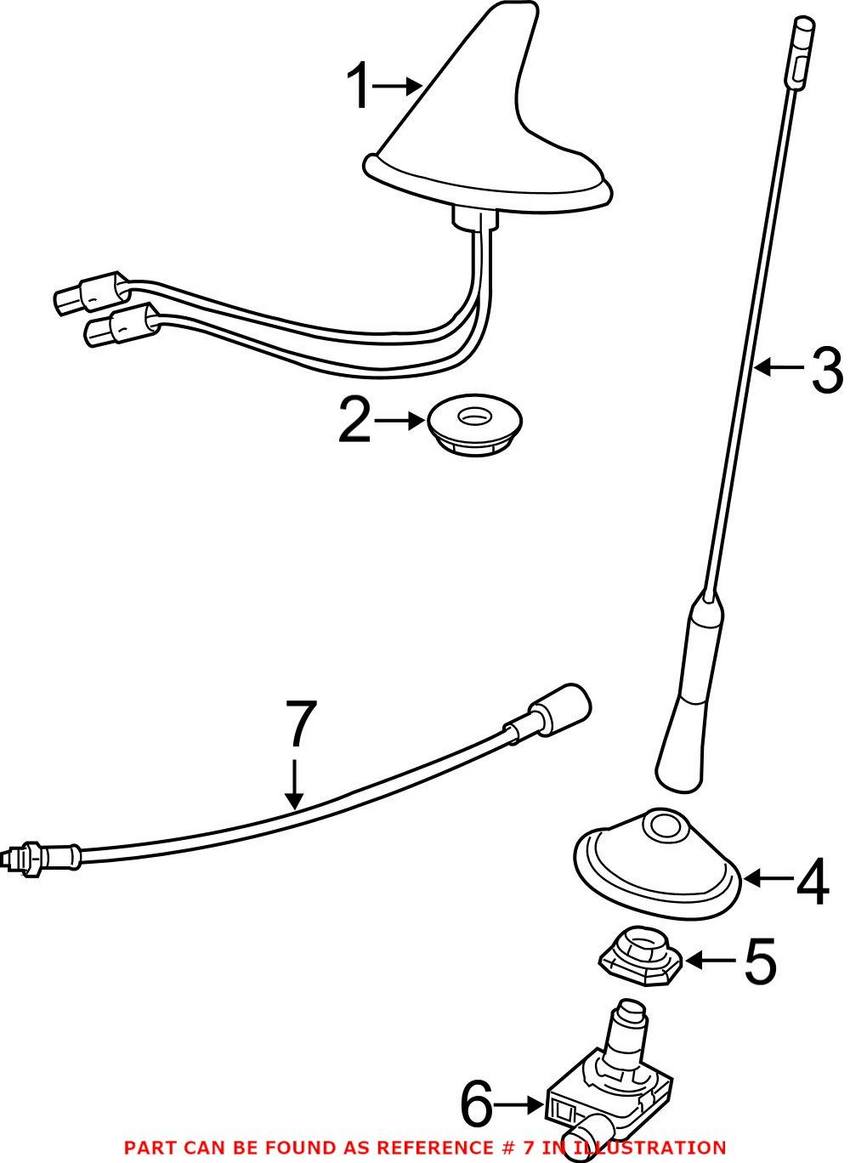 1
2
3
7
4
5
6
PART CAN BE FOUND AS REFERENCE # 7 IN ILLUSTRATION